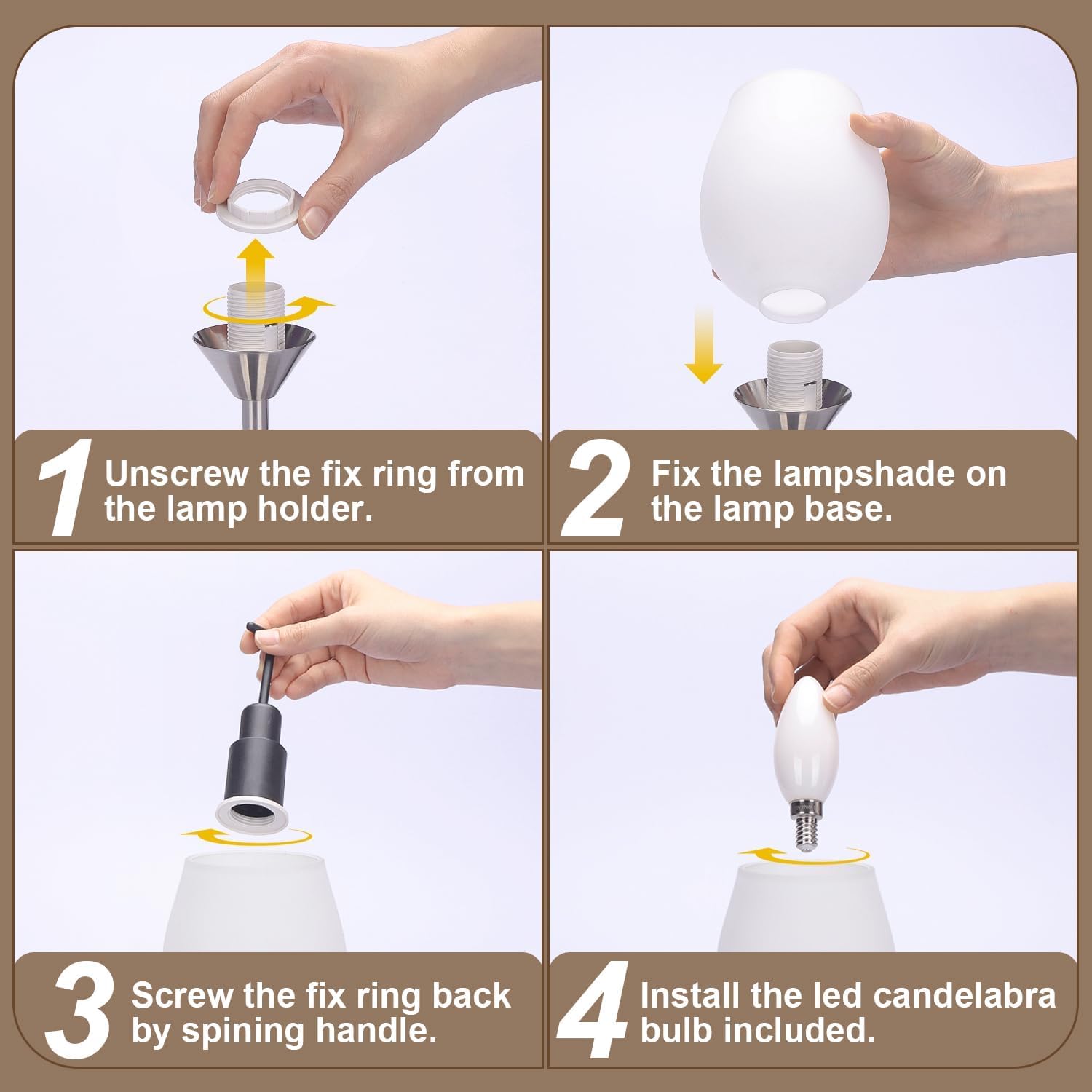 1 Unscrew the fix ring from the lamp holder.

2 Fix the lampshade on the lamp base.

3 Screw the fix ring back by spining handle.

4 Install the led candelabra bulb included.