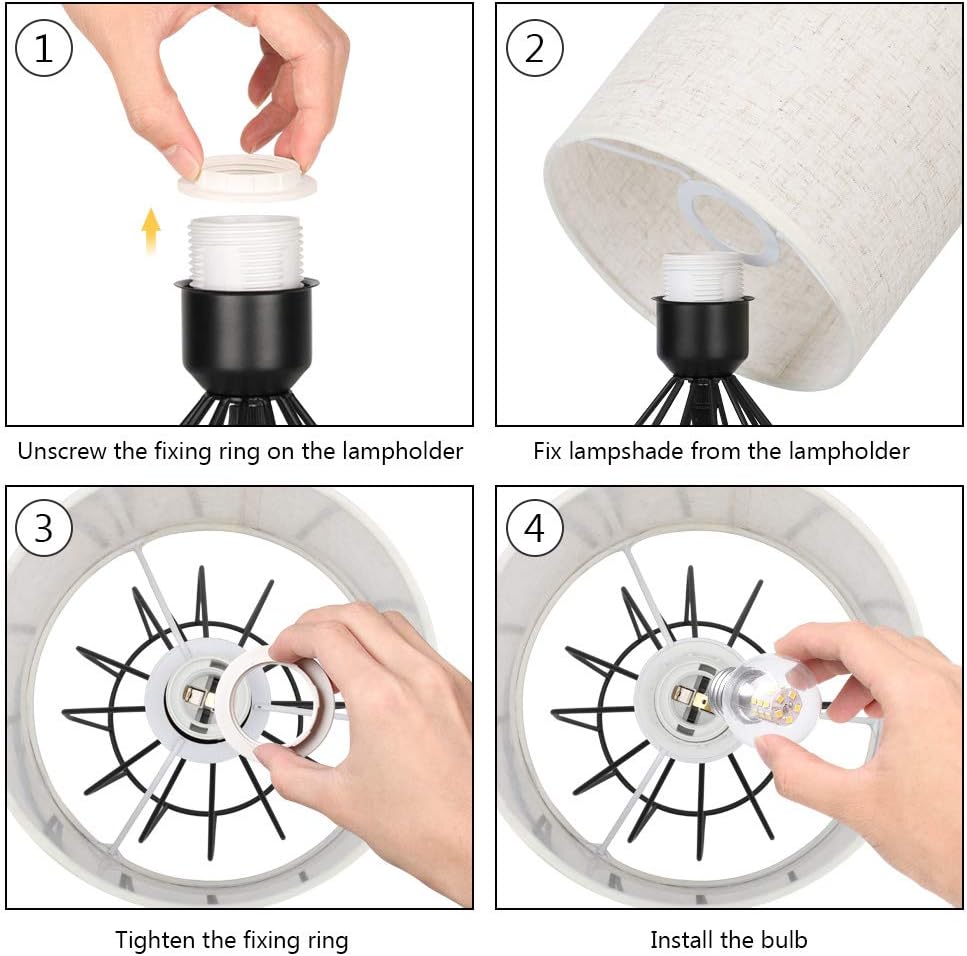 1

Unscrew the fixing ring on the lampholder

2

Fix lampshade from the lampholder

3

Tighten the fixing ring

4

Install the bulb